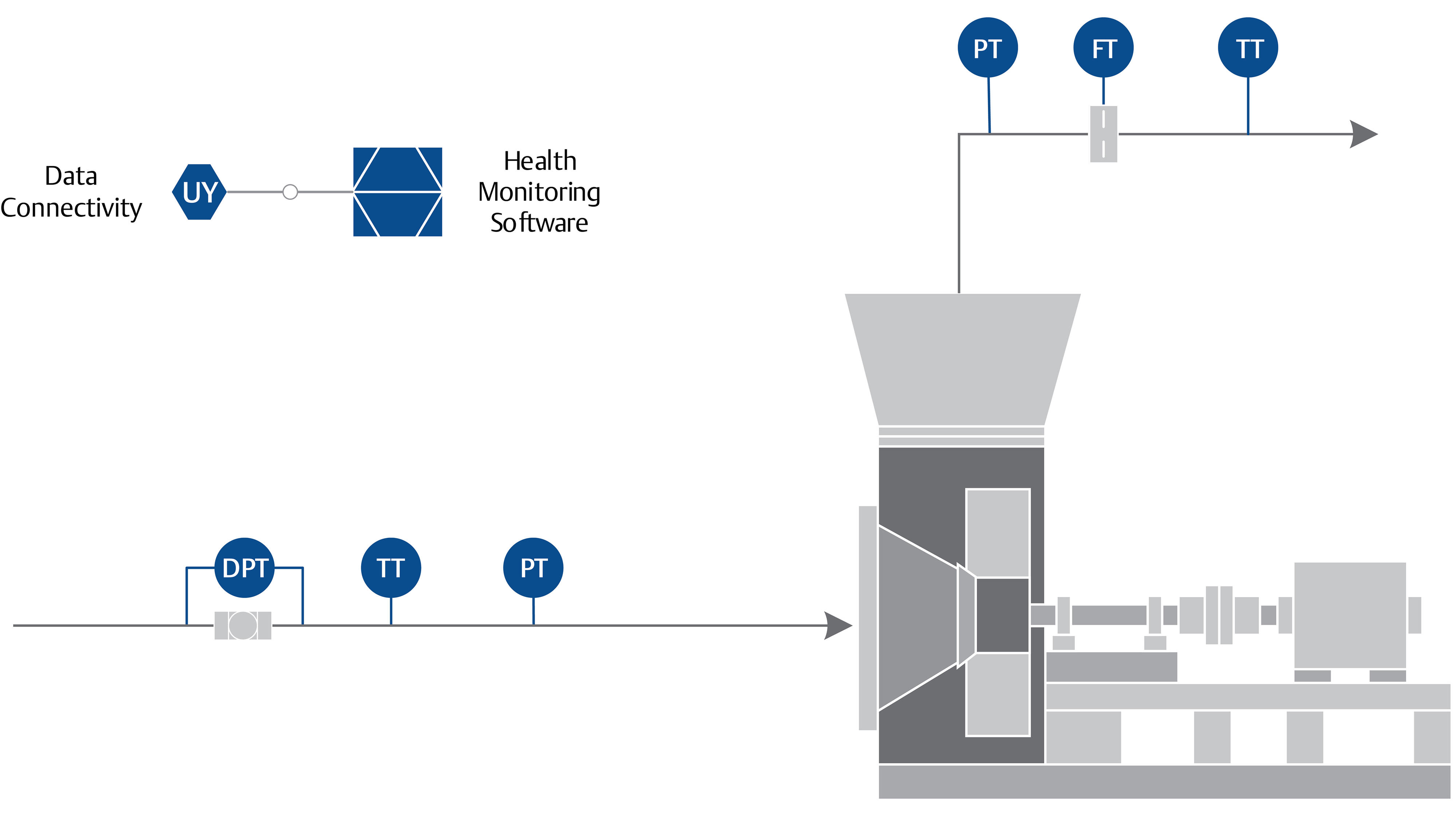 PT
FT
TT

Data Connectivity

UY

Health Monitoring Software

DPT
TT
PT